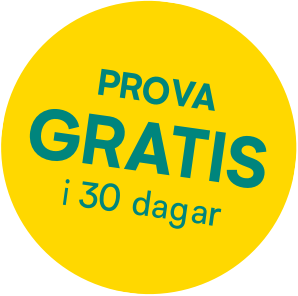 PROVA
GRATIS
i 30 dagar